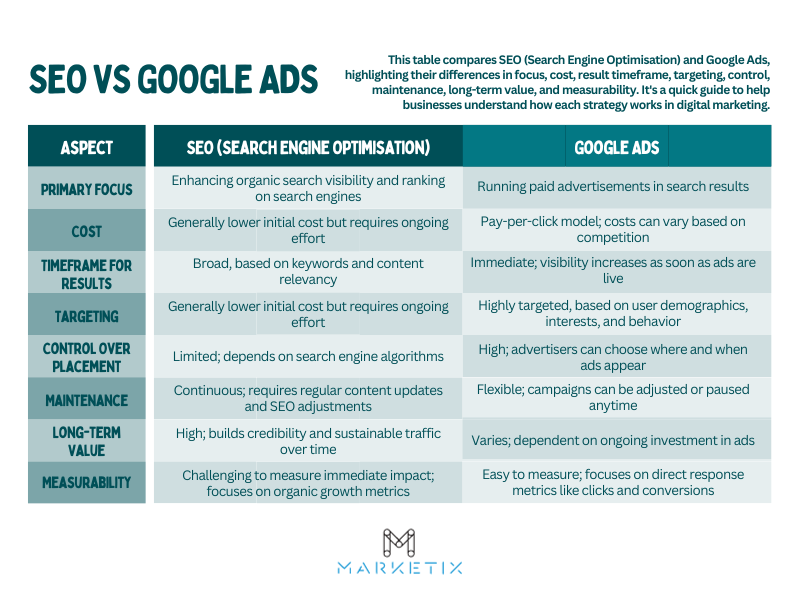 SEO VS GOOGLE ADS

This table compares SEO (Search Engine Optimisation) and Google Ads, highlighting their differences in focus, cost, result timeframe, targeting, control, maintenance, long-term value, and measurability. It's a quick guide to help businesses understand how each strategy works in digital marketing.

| ASPECT | SEO (SEARCH ENGINE OPTIMISATION) | GOOGLE ADS |
|---|---|---|
| PRIMARY FOCUS | Enhancing organic search visibility and ranking on search engines | Running paid advertisements in search results |
| COST | Generally lower initial cost but requires ongoing effort | Pay-per-click model; costs can vary based on competition |
| TIMEFRAME FOR RESULTS | Broad, based on keywords and content relevancy | Immediate; visibility increases as soon as ads are live |
| TARGETING | Generally lower initial cost but requires ongoing effort | Highly targeted, based on user demographics, interests, and behavior |
| CONTROL OVER PLACEMENT | Limited; depends on search engine algorithms | High; advertisers can choose where and when ads appear |
| MAINTENANCE | Continuous; requires regular content updates and SEO adjustments | Flexible; campaigns can be adjusted or paused anytime |
| LONG-TERM VALUE | High; builds credibility and sustainable traffic over time | Varies; dependent on ongoing investment in ads |
| MEASURABILITY | Challenging to measure immediate impact; focuses on organic growth metrics | Easy to measure; focuses on direct response metrics like clicks and conversions |

MARKETIX