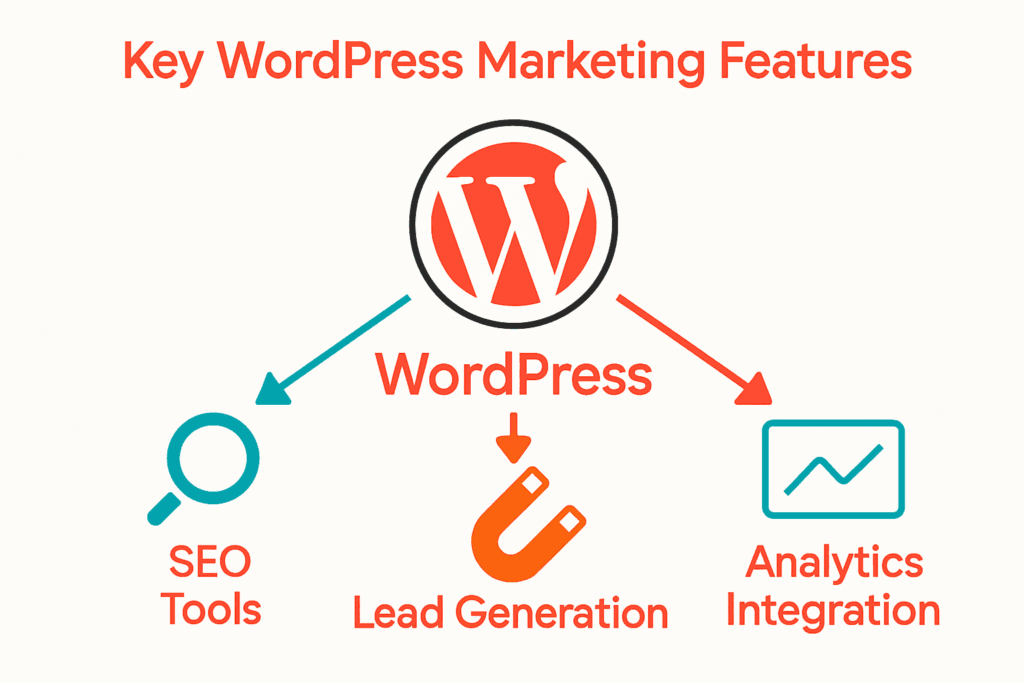 Key WordPress Marketing Features

W

WordPress

SEO Tools

Lead Generation

Analytics Integration